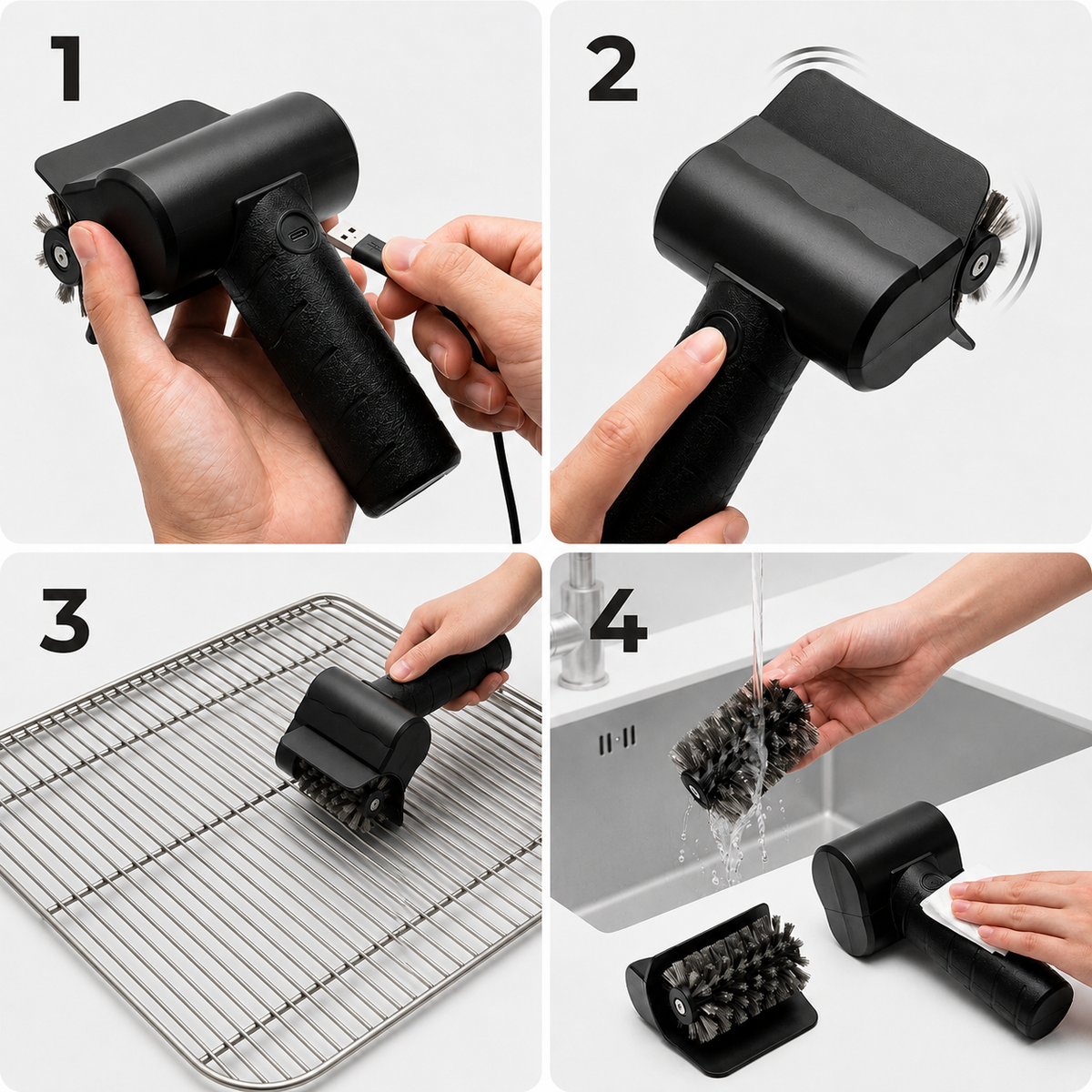 1

2

3

4